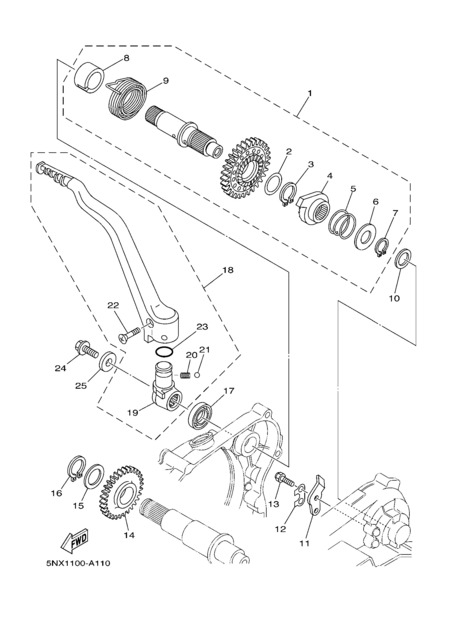 8
9
1
2
3
4
5
6
7
10
18
22
23
20
21
24
25
19
17
16
15
14
13
12
11
FWD
5NX1100-A110